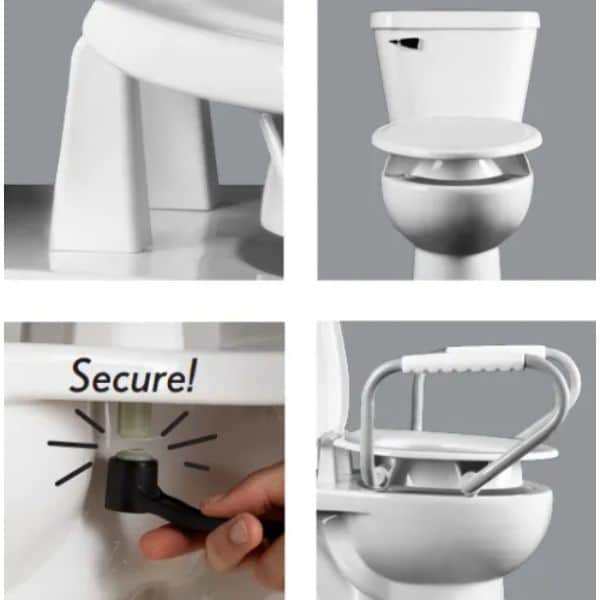 Secure!